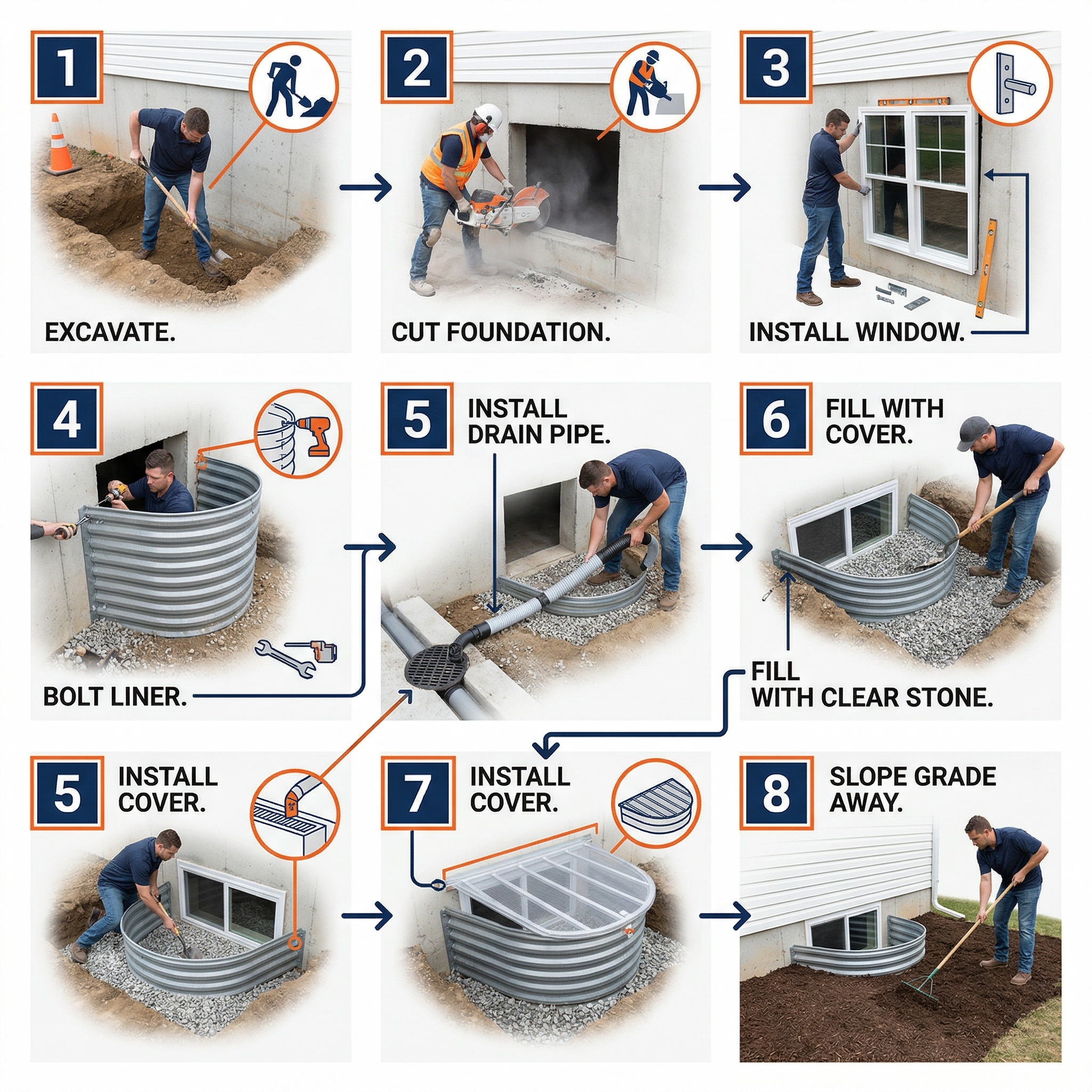 1

EXCAVATE.

2

CUT FOUNDATION.

3

INSTALL WINDOW.

4

BOLT LINER.

5

INSTALL DRAIN PIPE.

6

FILL WITH COVER.

FILL WITH CLEAR STONE.

5

INSTALL COVER.

7

INSTALL COVER.

8

SLOPE GRADE AWAY.